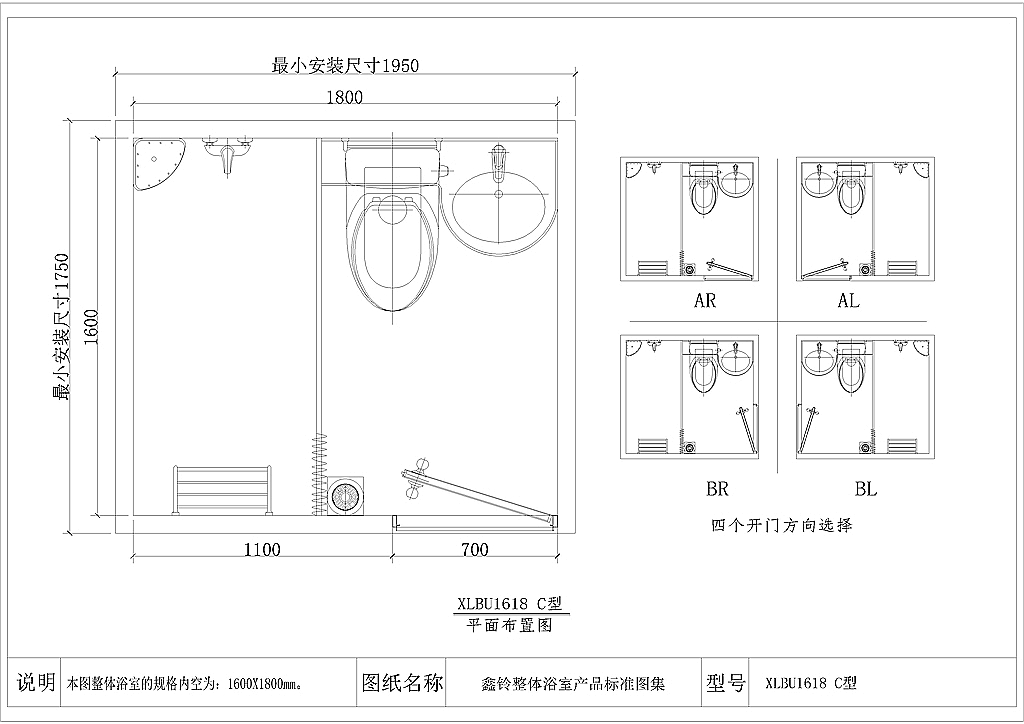 最小安装尺寸1950

1800

最小安装尺寸1750

1600

1100

700

AR

AL

BR

BL

四个开门方向选择

XLBU1618 C型
平面布置图

| 说明 | 本图整体浴室的规格内空为：1600X1800mm。 | 图纸名称 | 鑫铃整体浴室产品标准图集 | 型号 | XLBU1618 C型 |
|---|---|---|---|---|---|