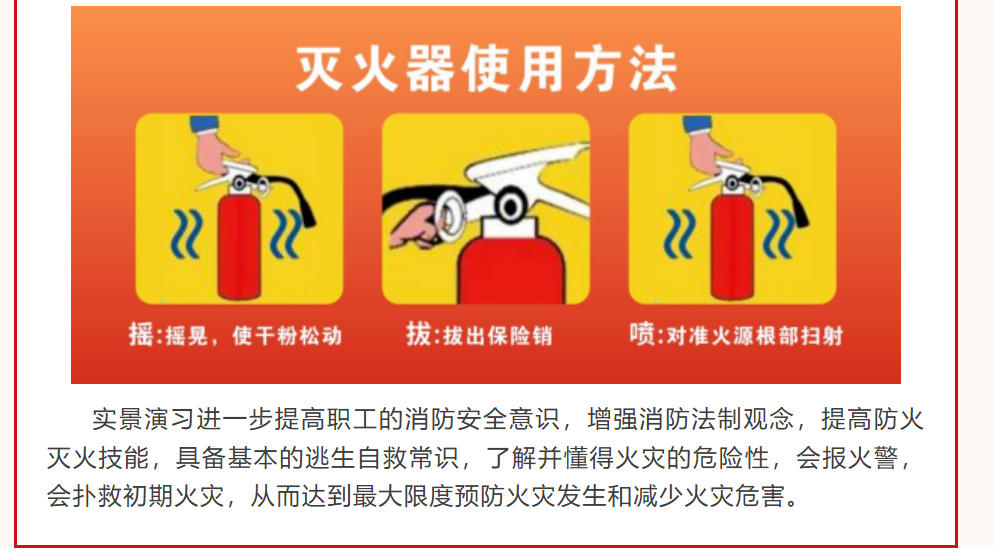 灭火器使用方法

摇:摇晃，使干粉松动

拔:拔出保险销

喷:对准火源根部扫射

实景演习进一步提高职工的消防安全意识，增强消防法制观念，提高防火灭火技能，具备基本的逃生自救常识，了解并懂得火灾的危险性，会报火警，会扑救初期火灾，从而达到最大限度预防火灾发生和减少火灾危害。