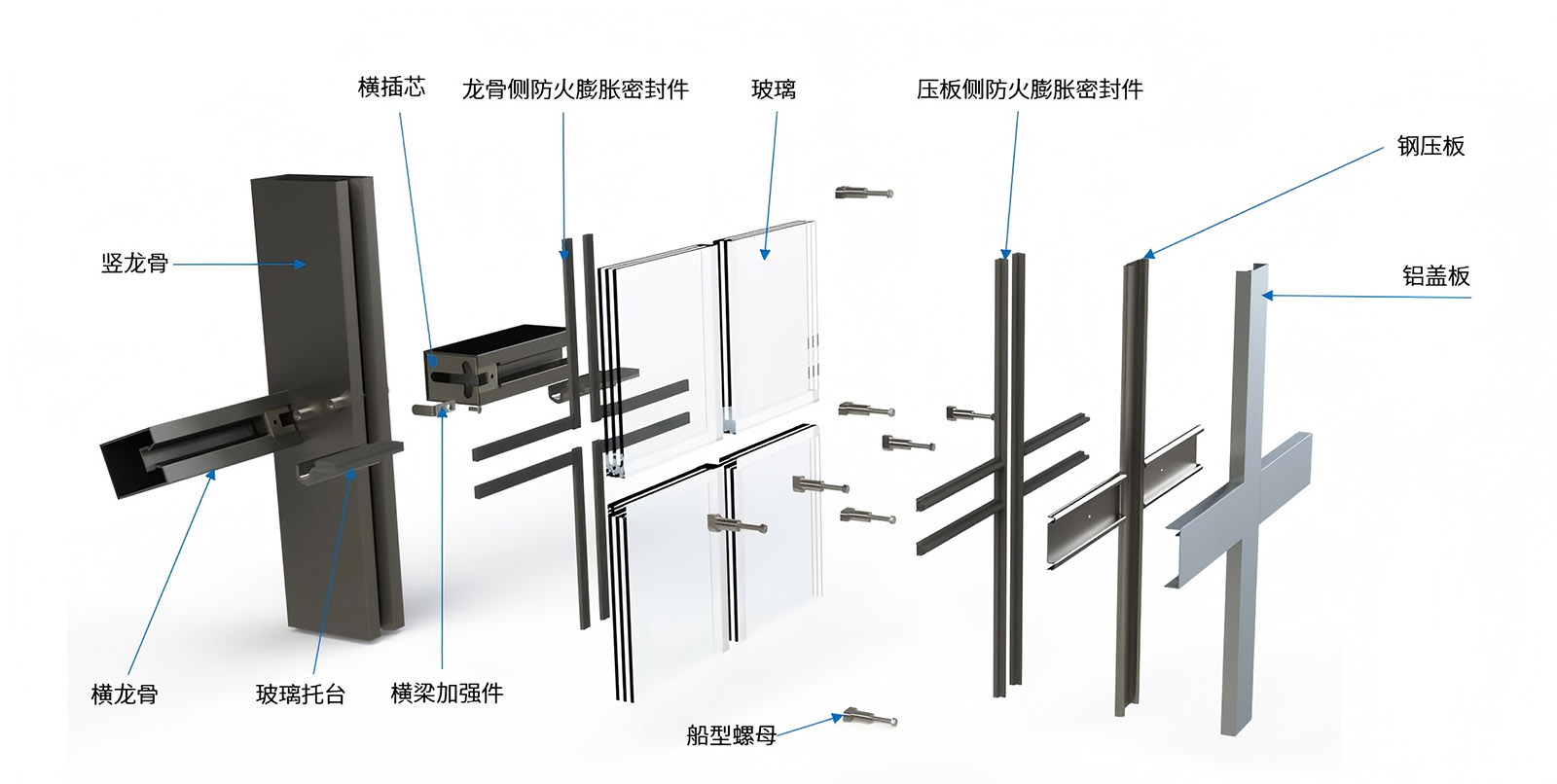 横插芯
龙骨侧防火膨胀密封件
玻璃
压板侧防火膨胀密封件
钢压板
竖龙骨
铝盖板
横龙骨
玻璃托台
横梁加强件
船型螺母